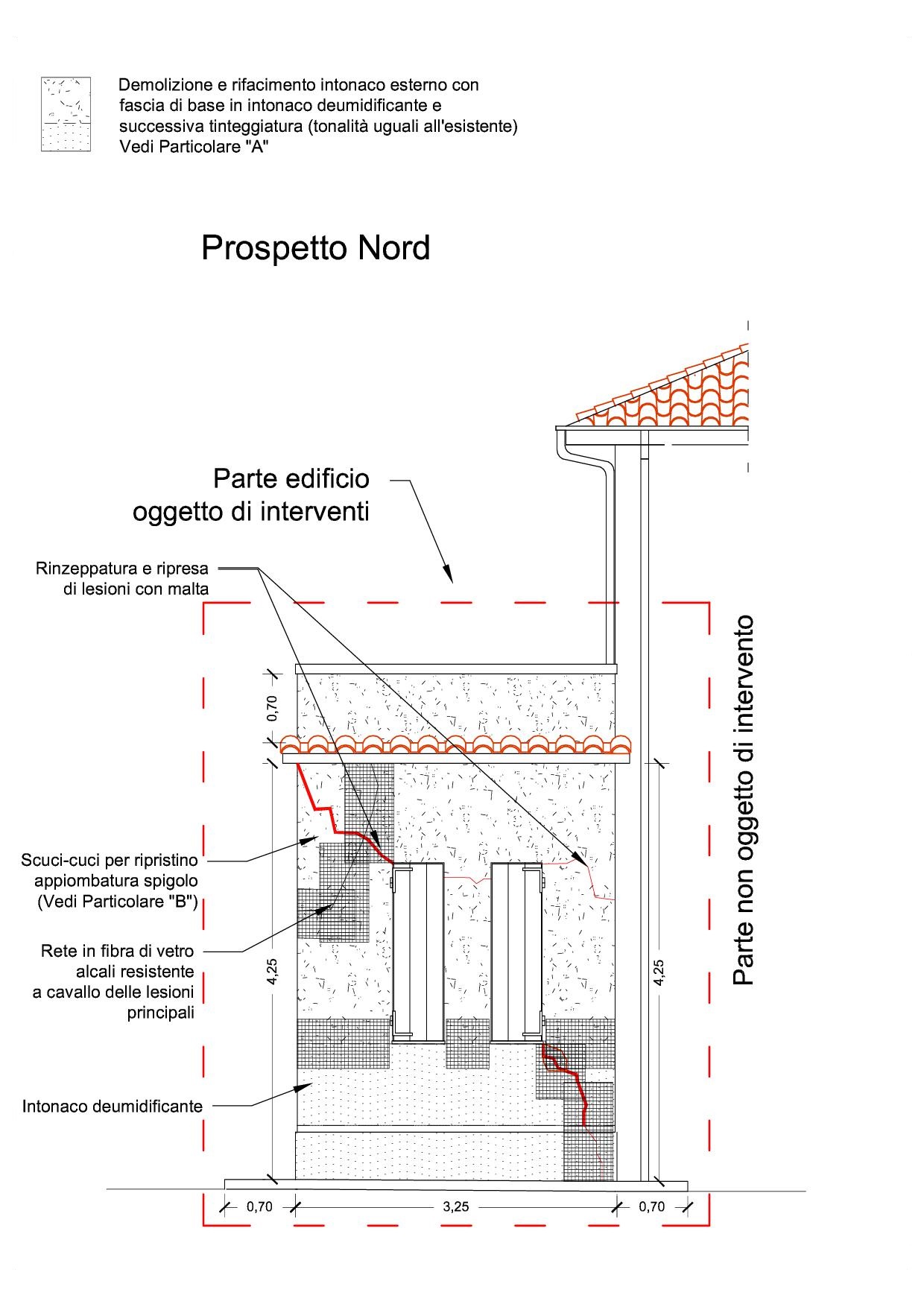 Demolizione e rifacimento intonaco esterno con fascia di base in intonaco deumidificante e successiva tinteggiatura (tonalità uguali all'esistente) Vedi Particolare "A"

Prospetto Nord

Parte edificio oggetto di interventi

Rinzeppatura e ripresa di lesioni con malta

Parte non oggetto di intervento

0,70

Scuci-cuci per ripristino appiombatura spigolo (Vedi Particolare "B")

Rete in fibra di vetro alcali resistente a cavallo delle lesioni principali

4,25

4,25

Intonaco deumidificante

0,70

3,25

0,70